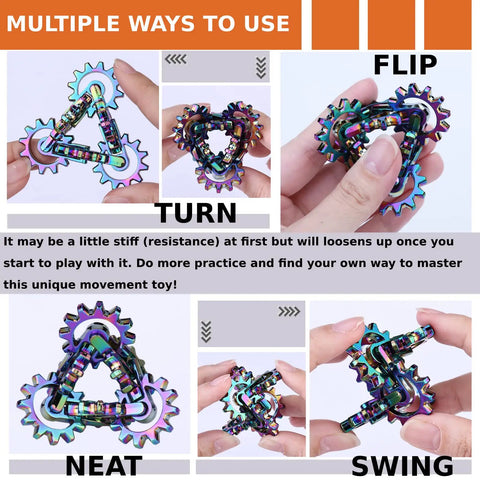 MULTIPLE WAYS TO USE

FLIP

TURN

It may be a little stiff (resistance) at first but will loosens up once you start to play with it. Do more practice and find your own way to master this unique movement toy!

NEAT

SWING