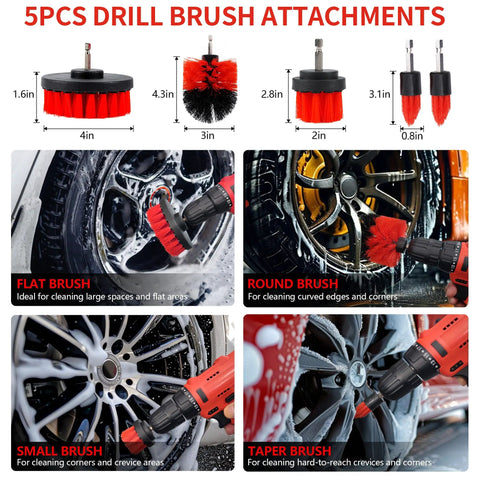 5PCS DRILL BRUSH ATTACHMENTS

1.6in
4in

4.3in
3in

2.8in
2in

3.1in
0.8in

FLAT BRUSH
Ideal for cleaning large spaces and flat areas

ROUND BRUSH
For cleaning curved edges and corners

SMALL BRUSH
For cleaning corners and crevice areas

TAPER BRUSH
For cleaning hard-to-reach crevices and corners