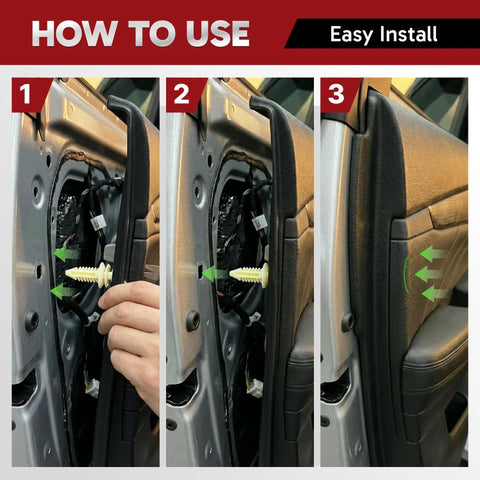 HOW TO USE

Easy Install

1

2

3