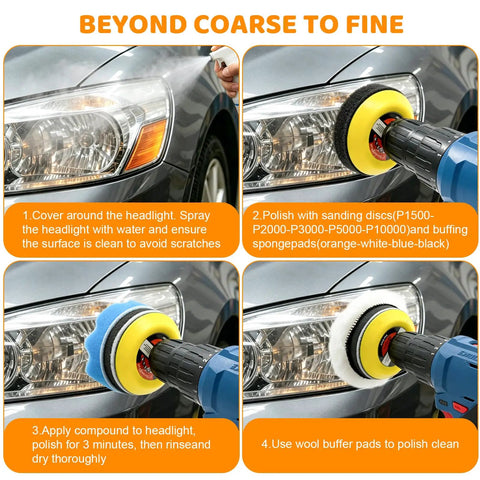 BEYOND COARSE TO FINE

1.Cover around the headlight. Spray the headlight with water and ensure the surface is clean to avoid scratches

2.Polish with sanding discs(P1500-P2000-P3000-P5000-P10000)and buffing spongepads(orange-white-blue-black)

3.Apply compound to headlight, polish for 3 minutes, then rinseand dry thoroughly

4.Use wool buffer pads to polish clean