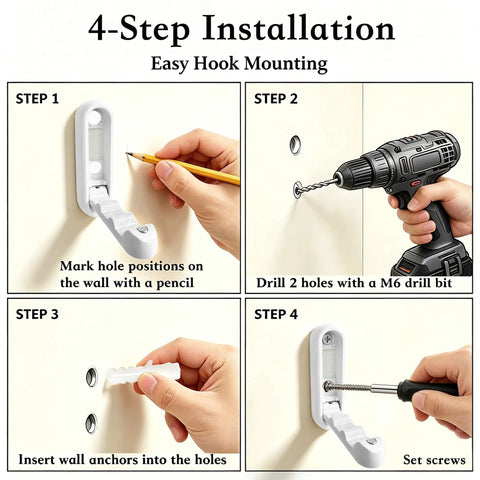 4-Step Installation

Easy Hook Mounting

STEP 1

Mark hole positions on the wall with a pencil

STEP 2

Drill 2 holes with a M6 drill bit

STEP 3

Insert wall anchors into the holes

STEP 4

Set screws