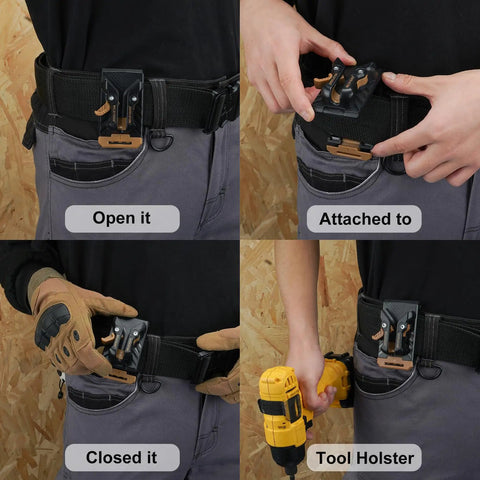 Open it

Attached to

Closed it

Tool Holster