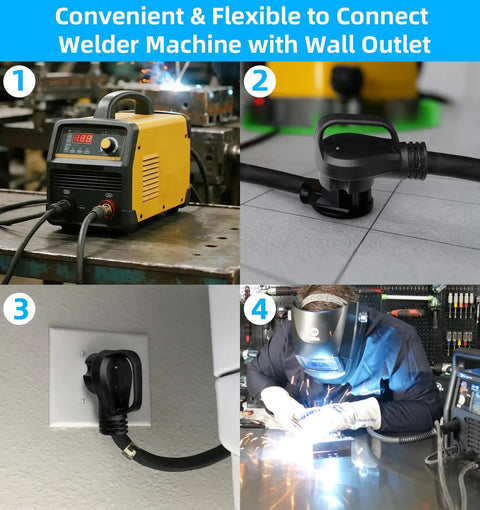 Convenient & Flexible to Connect Welder Machine with Wall Outlet

1

188

2

3

4