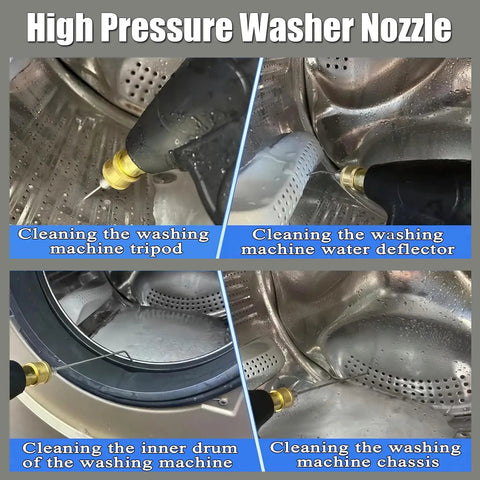 High Pressure Washer Nozzle

Cleaning the washing machine tripod

Cleaning the washing machine water deflector

Cleaning the inner drum of the washing machine

Cleaning the washing machine chassis