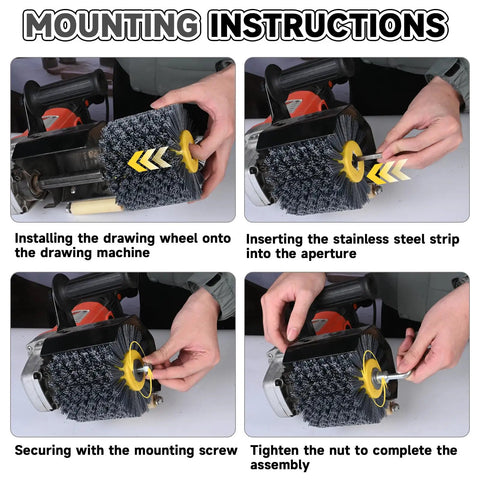 MOUNTING INSTRUCTIONS

Installing the drawing wheel onto the drawing machine

Inserting the stainless steel strip into the aperture

Securing with the mounting screw

Tighten the nut to complete the assembly