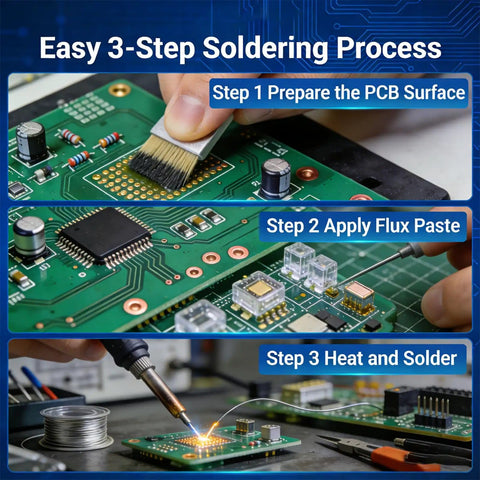 Easy 3-Step Soldering Process

Step 1 Prepare the PCB Surface

Step 2 Apply Flux Paste

Step 3 Heat and Solder