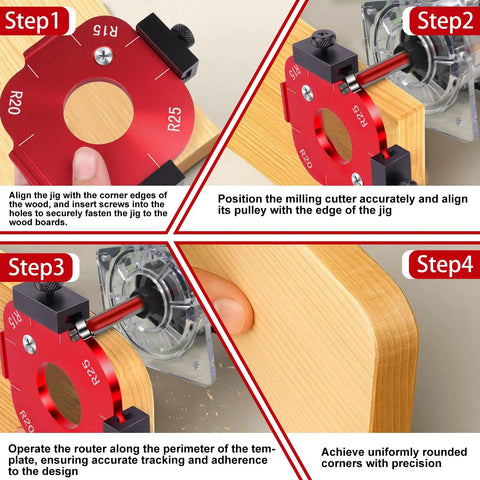 Step1

R15

R20

R25

Align the jig with the corner edges of the wood, and insert screws into the holes to securely fasten the jig to the wood boards.

Step2

R15

R25

R20

Position the milling cutter accurately and align its pulley with the edge of the jig

Step3

R15

R25

R20

Operate the router along the perimeter of the template, ensuring accurate tracking and adherence to the design

Step4

Achieve uniformly rounded corners with precision