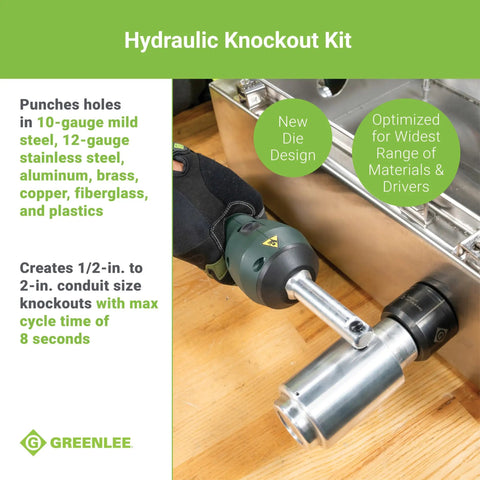 Hydraulic Knockout Kit

Punches holes in 10-gauge mild steel, 12-gauge stainless steel, aluminum, brass, copper, fiberglass, and plastics

Creates 1/2-in. to 2-in. conduit size knockouts with max cycle time of 8 seconds

New Die Design

Optimized for Widest Range of Materials & Drivers

G GREENLEE.