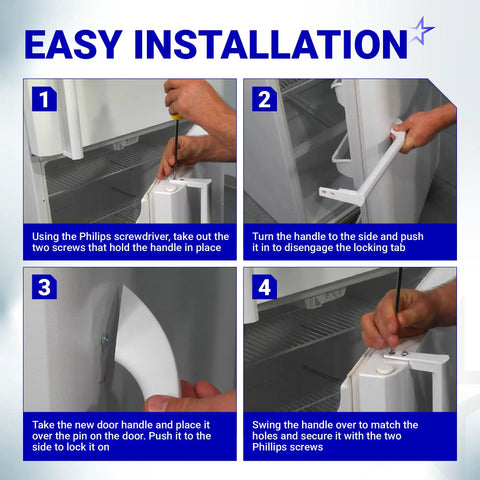 EASY INSTALLATION

1

Using the Philips screwdriver, take out the two screws that hold the handle in place

2

Turn the handle to the side and push it in to disengage the locking tab

3

Take the new door handle and place it over the pin on the door. Push it to the side to lock it on

4

Swing the handle over to match the holes and secure it with the two Phillips screws