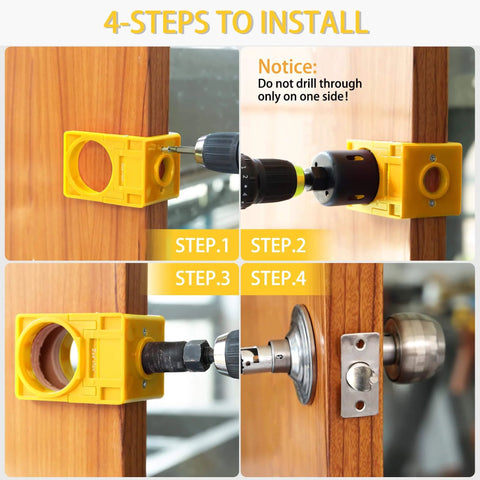 4-STEPS TO INSTALL

Notice:
Do not drill through only on one side!

STEP.1

STEP.2

STEP.3

STEP.4