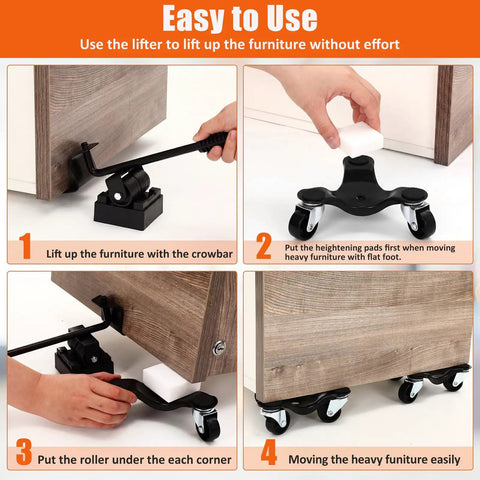 Easy to Use
Use the lifter to lift up the furniture without effort

1 Lift up the furniture with the crowbar

2 Put the heightening pads first when moving heavy furniture with flat foot.

3 Put the roller under the each corner

4 Moving the heavy funiture easily