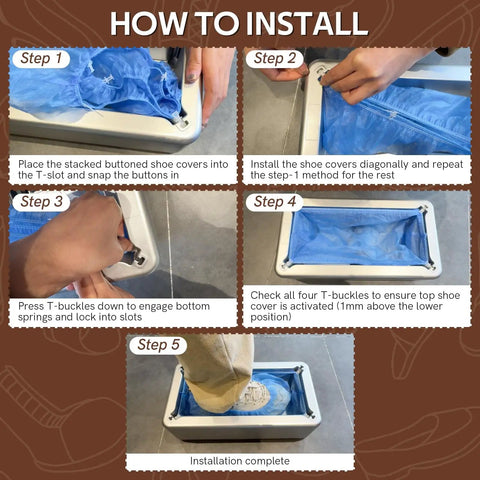 HOW TO INSTALL

Step 1

Place the stacked buttoned shoe covers into the T-slot and snap the buttons in

Step 2

Install the shoe covers diagonally and repeat the step-1 method for the rest

Step 3

Press T-buckles down to engage bottom springs and lock into slots

Step 4

Check all four T-buckles to ensure top shoe cover is activated (1mm above the lower position)

Step 5

Installation complete