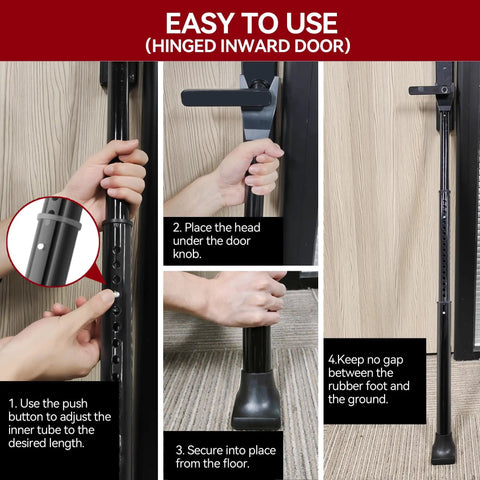 EASY TO USE
(HINGED INWARD DOOR)

1. Use the push button to adjust the inner tube to the desired length.

2. Place the head under the door knob.

3. Secure into place from the floor.

4.Keep no gap between the rubber foot and the ground.