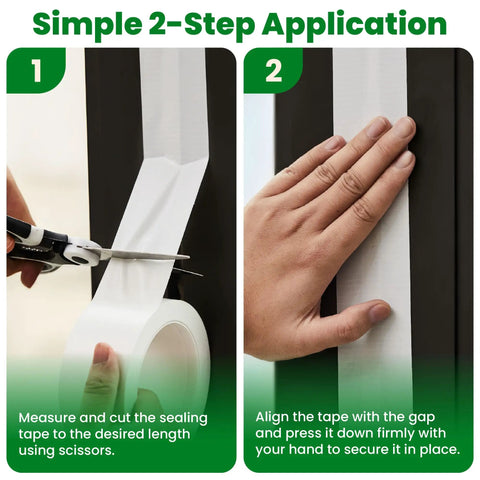 Simple 2-Step Application

1

Measure and cut the sealing tape to the desired length using scissors.

2

Align the tape with the gap and press it down firmly with your hand to secure it in place.