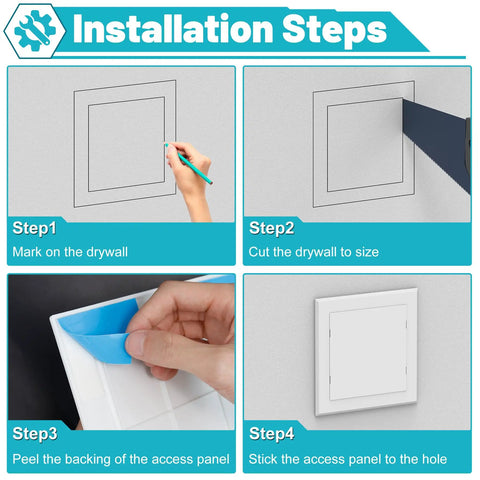 Installation Steps

Step1
Mark on the drywall

Step2
Cut the drywall to size

Step3
Peel the backing of the access panel

Step4
Stick the access panel to the hole