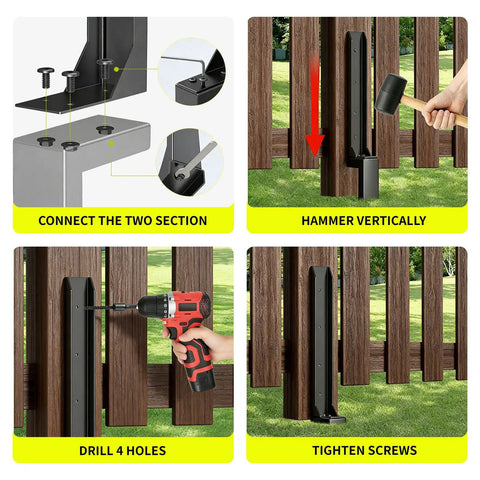 CONNECT THE TWO SECTION

HAMMER VERTICALLY

DRILL 4 HOLES

TIGHTEN SCREWS