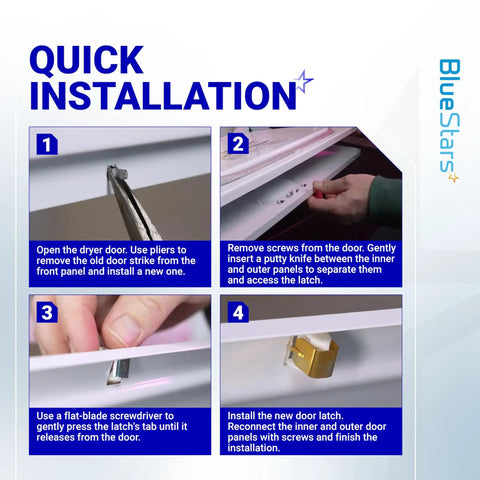 QUICK INSTALLATION

BlueStars

1

Open the dryer door. Use pliers to remove the old door strike from the front panel and install a new one.

2

Remove screws from the door. Gently insert a putty knife between the inner and outer panels to separate them and access the latch.

3

Use a flat-blade screwdriver to gently press the latch's tab until it releases from the door.

4

Install the new door latch. Reconnect the inner and outer door panels with screws and finish the installation.