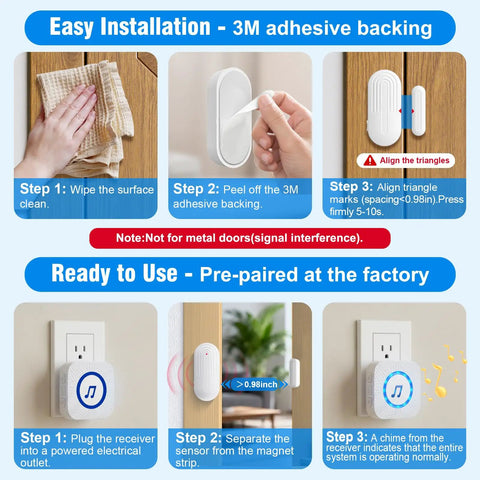 Easy Installation - 3M adhesive backing

Step 1: Wipe the surface clean.

Step 2: Peel off the 3M adhesive backing.

Align the triangles

Step 3: Align triangle marks (spacing<0.98in).Press firmly 5-10s.

Note:Not for metal doors(signal interference).

Ready to Use - Pre-paired at the factory

Step 1: Plug the receiver into a powered electrical outlet.

>0.98inch

Step 2: Separate the sensor from the magnet strip.

Step 3: A chime from the receiver indicates that the entire system is operating normally.