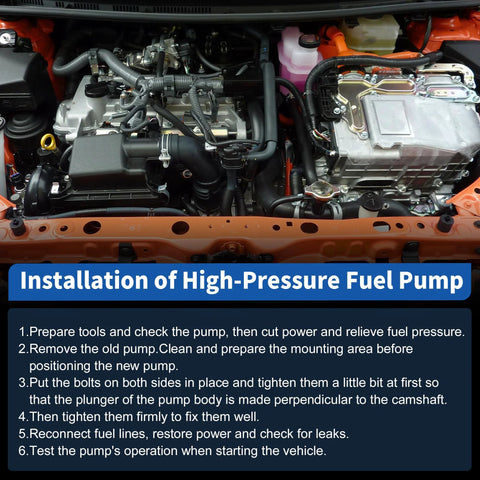 Installation of High-Pressure Fuel Pump

1.Prepare tools and check the pump, then cut power and relieve fuel pressure.
2.Remove the old pump.Clean and prepare the mounting area before positioning the new pump.
3.Put the bolts on both sides in place and tighten them a little bit at first so that the plunger of the pump body is made perpendicular to the camshaft.
4.Then tighten them firmly to fix them well.
5.Reconnect fuel lines, restore power and check for leaks.
6.Test the pump's operation when starting the vehicle.