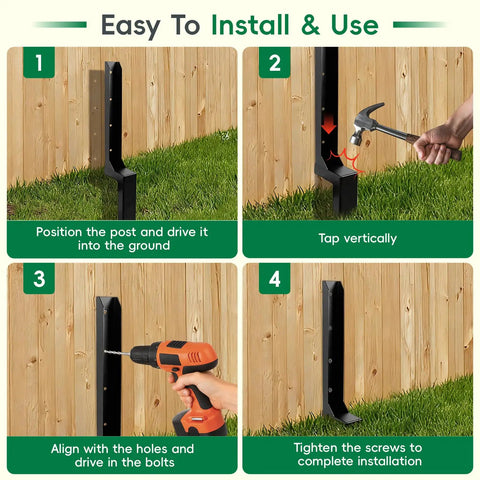 Easy To Install & Use

1

Position the post and drive it into the ground

2

Tap vertically

3

Align with the holes and drive in the bolts

4

Tighten the screws to complete installation