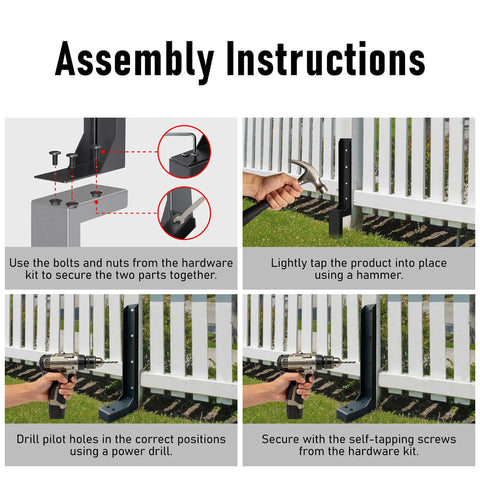 Assembly Instructions

Use the bolts and nuts from the hardware kit to secure the two parts together.

Lightly tap the product into place using a hammer.

Drill pilot holes in the correct positions using a power drill.

Secure with the self-tapping screws from the hardware kit.