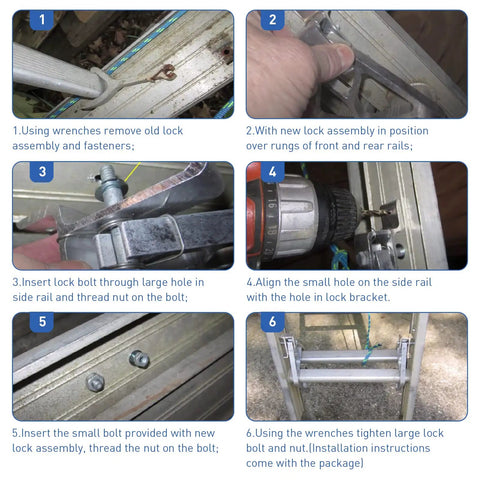 1

1.Using wrenches remove old lock assembly and fasteners;

2

2.With new lock assembly in position over rungs of front and rear rails;

3

3.Insert lock bolt through large hole in side rail and thread nut on the bolt;

4

16
18

4.Align the small hole on the side rail with the hole in lock bracket.

5

5.Insert the small bolt provided with new lock assembly, thread the nut on the bolt;

6

6.Using the wrenches tighten large lock bolt and nut.(Installation instructions come with the package)