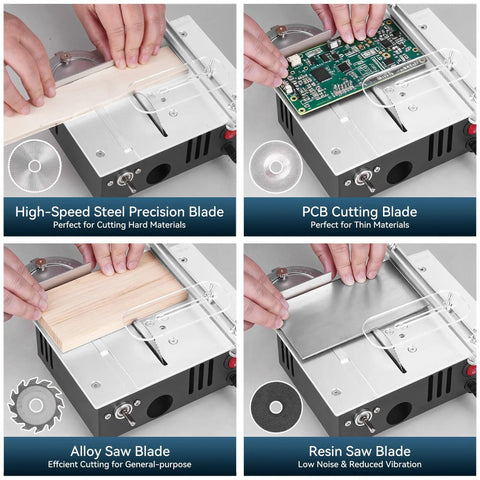 High-Speed Steel Precision Blade
Perfect for Cutting Hard Materials

PCB Cutting Blade
Perfect for Thin Materials

Alloy Saw Blade
Effcient Cutting for General-purpose

Resin Saw Blade
Low Noise & Reduced Vibration