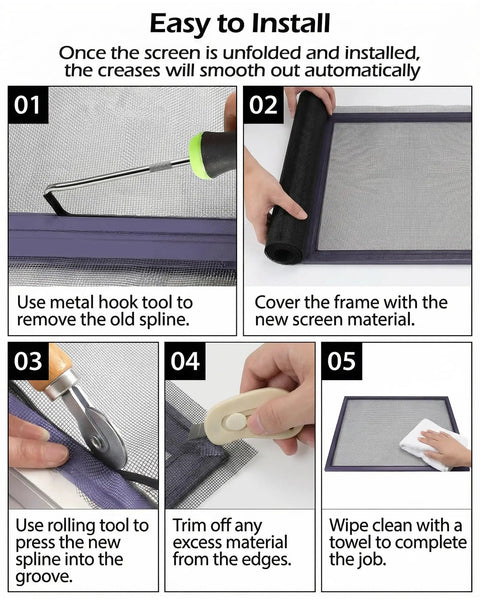 Easy to Install

Once the screen is unfolded and installed, the creases will smooth out automatically

01

Use metal hook tool to remove the old spline.

02

Cover the frame with the new screen material.

03

Use rolling tool to press the new spline into the groove.

04

Trim off any excess material from the edges.

05

Wipe clean with a towel to complete the job.