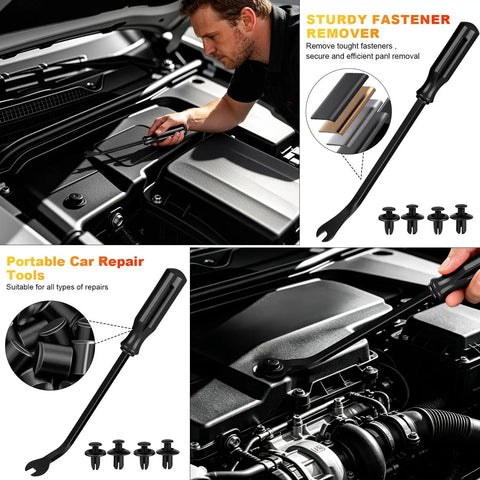 STURDY FASTENER REMOVER

Remove tought fasteners , secure and efficient panl removal

Portable Car Repair Tools

Suitable for all types of repairs