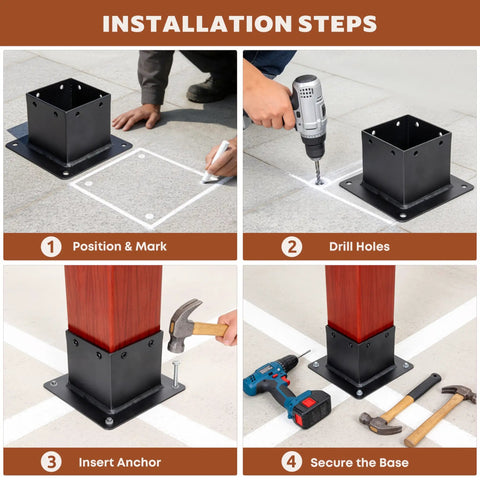 INSTALLATION STEPS

1 Position & Mark

2 Drill Holes

3 Insert Anchor

4 Secure the Base