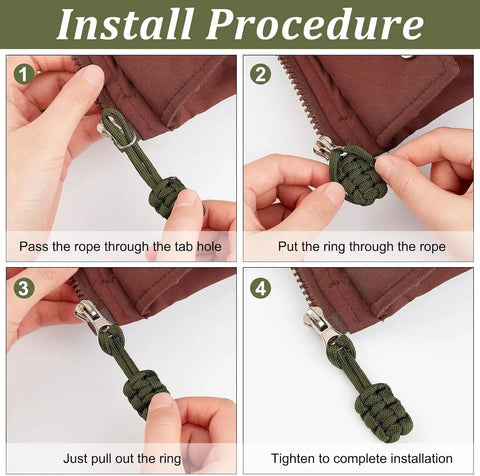 Install Procedure

1
Pass the rope through the tab hole

2
Put the ring through the rope

3
Just pull out the ring

4
Tighten to complete installation