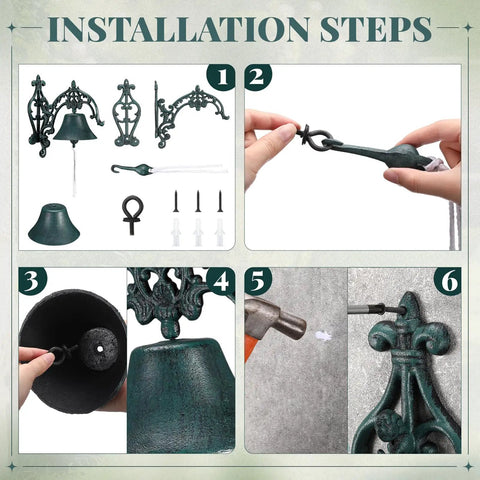 INSTALLATION STEPS

1

2

3

4

5

6