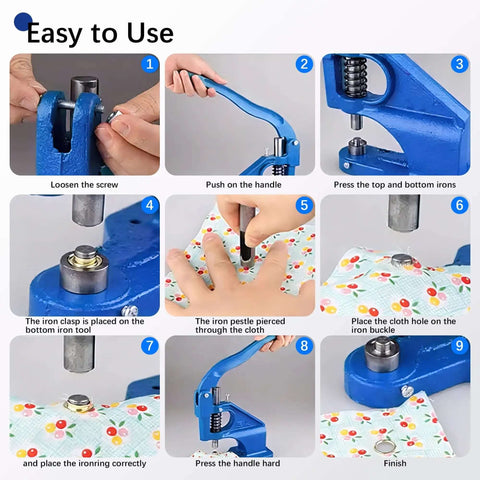 Easy to Use

1
Loosen the screw

2
Push on the handle

3
Press the top and bottom irons

4
The iron clasp is placed on the bottom iron tool

5
The iron pestle pierced through the cloth

6
Place the cloth hole on the iron buckle

7
and place the ironring correctly

8
Press the handle hard

9
Finish