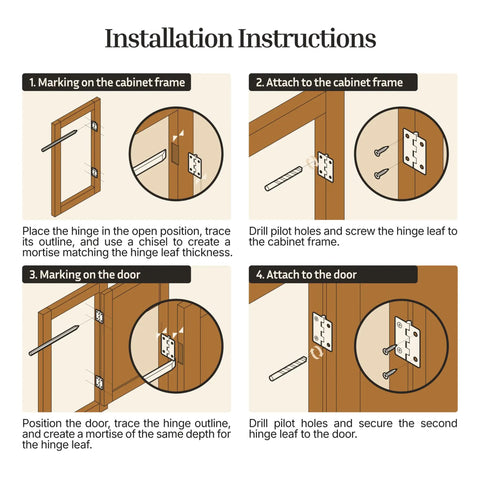 Installation Instructions

1. Marking on the cabinet frame

Place the hinge in the open position, trace its outline, and use a chisel to create a mortise matching the hinge leaf thickness.

2. Attach to the cabinet frame

Drill pilot holes and screw the hinge leaf to the cabinet frame.

3. Marking on the door

Position the door, trace the hinge outline, and create a mortise of the same depth for the hinge leaf.

4. Attach to the door

Drill pilot holes and secure the second hinge leaf to the door.