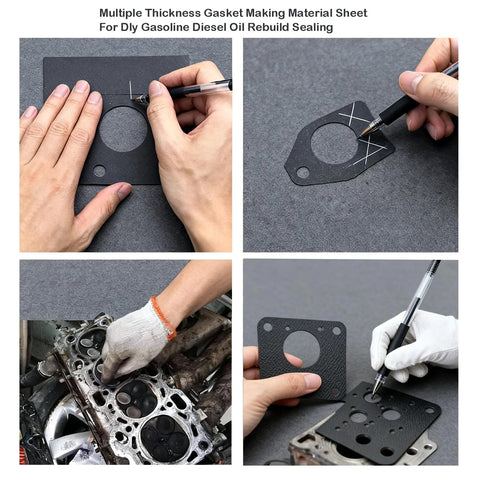 Multiple Thickness Gasket Making Material Sheet
For Dly Gasoline Diesel Oil Rebuild Sealing