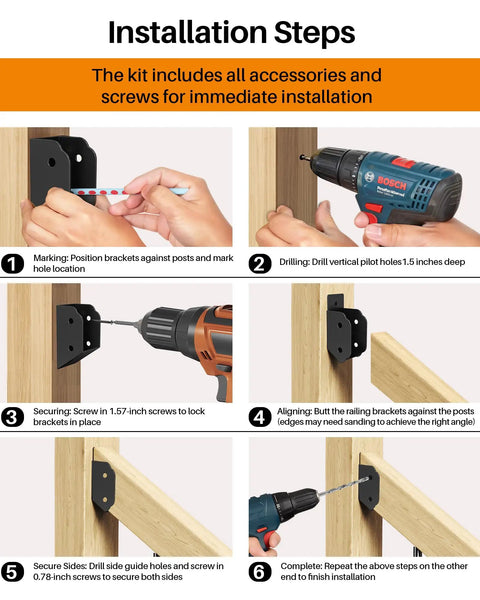 Installation Steps

The kit includes all accessories and screws for immediate installation

BOSCH

1 Marking: Position brackets against posts and mark hole location

2 Drilling: Drill vertical pilot holes 1.5 inches deep

3 Securing: Screw in 1.57-inch screws to lock brackets in place

4 Aligning: Butt the railing brackets against the posts (edges may need sanding to achieve the right angle)

5 Secure Sides: Drill side guide holes and screw in 0.78-inch screws to secure both sides

6 Complete: Repeat the above steps on the other end to finish installation