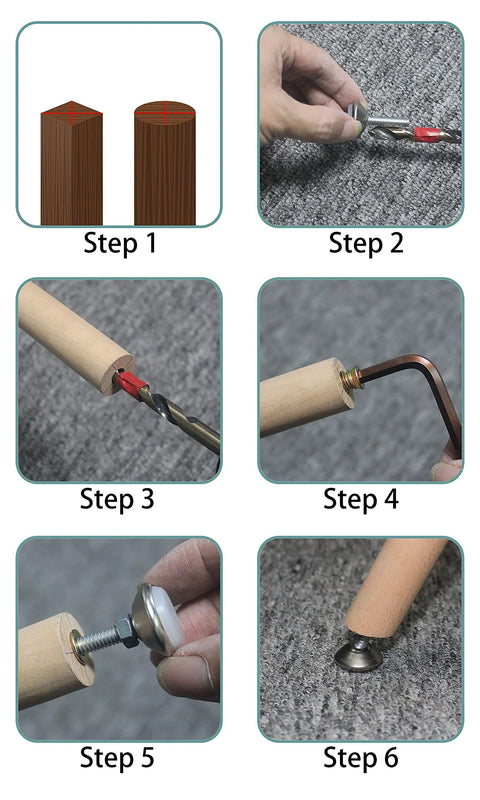 Step 1

Step 2

Step 3

Step 4

Step 5

Step 6