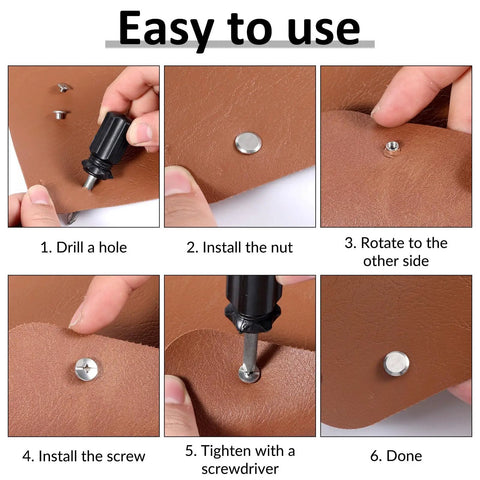 Easy to use

1. Drill a hole

2. Install the nut

3. Rotate to the other side

4. Install the screw

5. Tighten with a screwdriver

6. Done