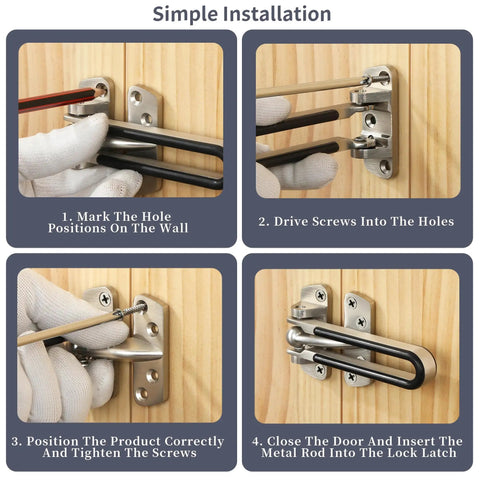 Simple Installation

1. Mark The Hole Positions On The Wall

2. Drive Screws Into The Holes

3. Position The Product Correctly And Tighten The Screws

4. Close The Door And Insert The Metal Rod Into The Lock Latch