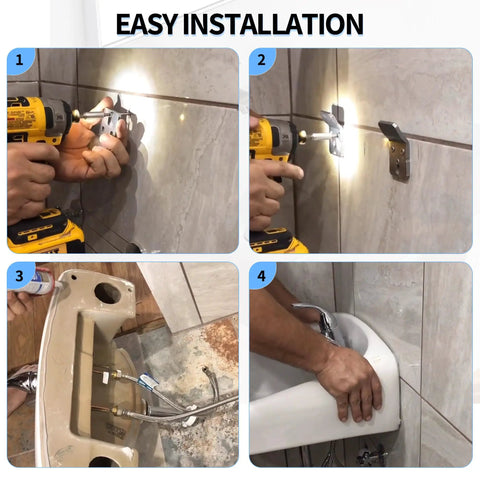 EASY INSTALLATION

1

2

3

4