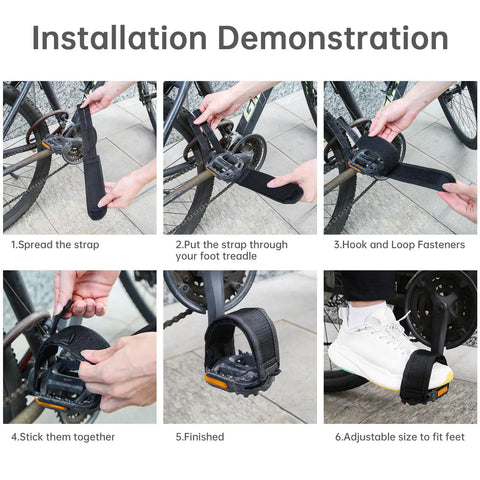 Installation Demonstration

1.Spread the strap

2.Put the strap through your foot treadle

3.Hook and Loop Fasteners

4.Stick them together

5.Finished

6.Adjustable size to fit feet