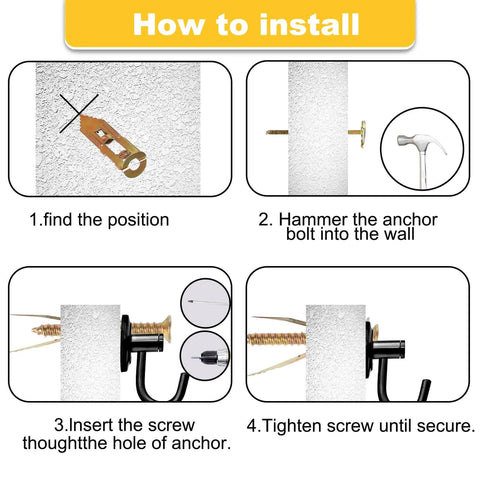 How to install

1.find the position

2. Hammer the anchor bolt into the wall

3.Insert the screw thoughtthe hole of anchor.

4.Tighten screw until secure.