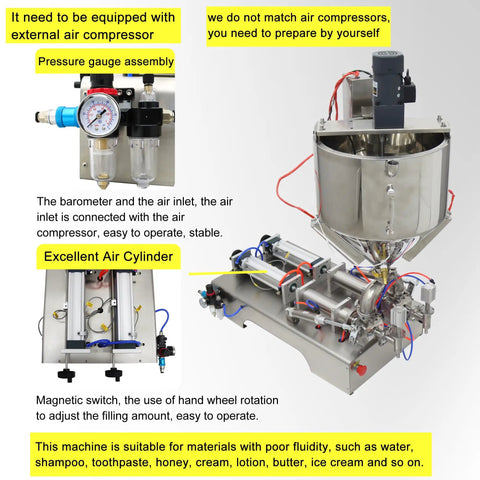 It need to be equipped with external air compressor

we do not match air compressors, you need to prepare by yourself

Pressure gauge assembly

The barometer and the air inlet, the air inlet is connected with the air compressor, easy to operate, stable.

Excellent Air Cylinder

Magnetic switch, the use of hand wheel rotation to adjust the filling amount, easy to operate.

This machine is suitable for materials with poor fluidity, such as water, shampoo, toothpaste, honey, cream, lotion, butter, ice cream and so on.