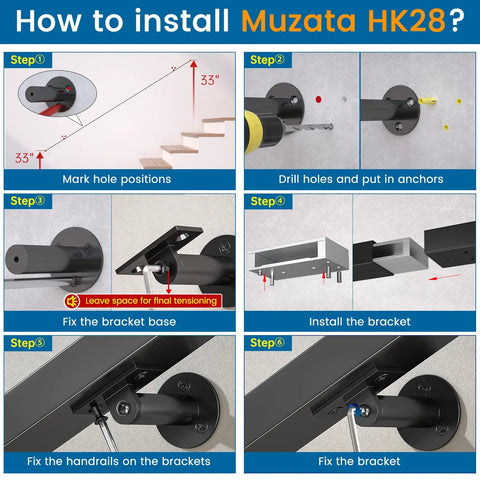 How to install Muzata HK28?

Step①
33"
33"
Mark hole positions

Step②
Drill holes and put in anchors

Step③
Leave space for final tensioning
Fix the bracket base

Step④
Install the bracket

Step⑤
Fix the handrails on the brackets

Step⑥
Fix the bracket