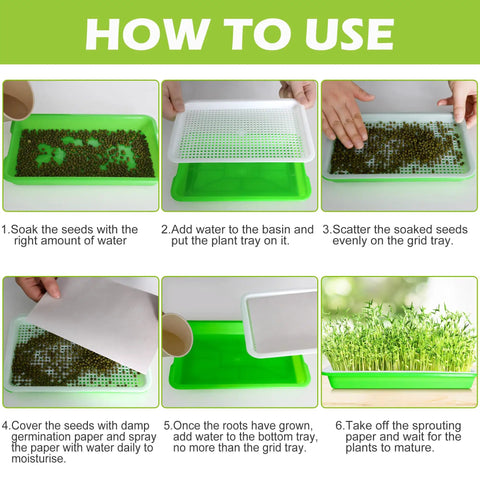 HOW TO USE

1.Soak the seeds with the right amount of water

2.Add water to the basin and put the plant tray on it.

3.Scatter the soaked seeds evenly on the grid tray.

4.Cover the seeds with damp germination paper and spray the paper with water daily to moisturise.

5.Once the roots have grown, add water to the bottom tray, no more than the grid tray.

6.Take off the sprouting paper and wait for the plants to mature.