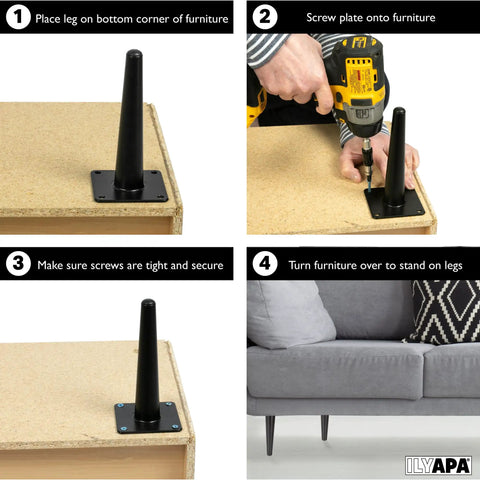 1 Place leg on bottom corner of furniture

2 Screw plate onto furniture

3 Make sure screws are tight and secure

4 Turn furniture over to stand on legs

ILYAPA®