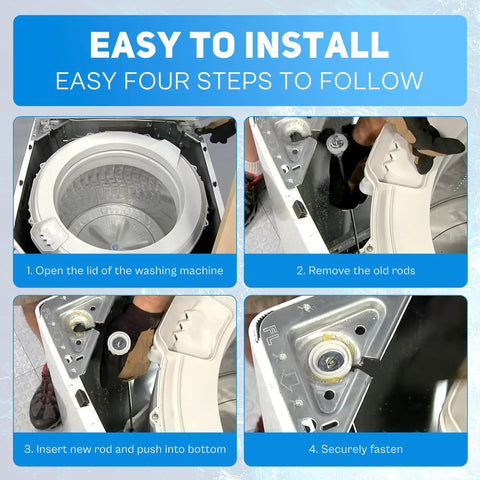 EASY TO INSTALL
EASY FOUR STEPS TO FOLLOW

1. Open the lid of the washing machine

2. Remove the old rods

3. Insert new rod and push into bottom

FL

4. Securely fasten