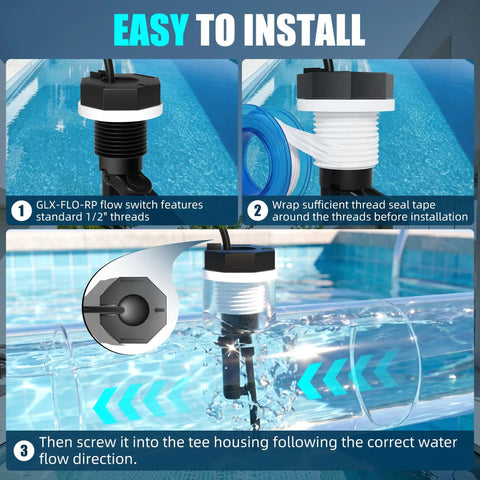 EASY TO INSTALL

1 GLX-FLO-RP flow switch features standard 1/2" threads

2 Wrap sufficient thread seal tape around the threads before installation

3 Then screw it into the tee housing following the correct water flow direction.