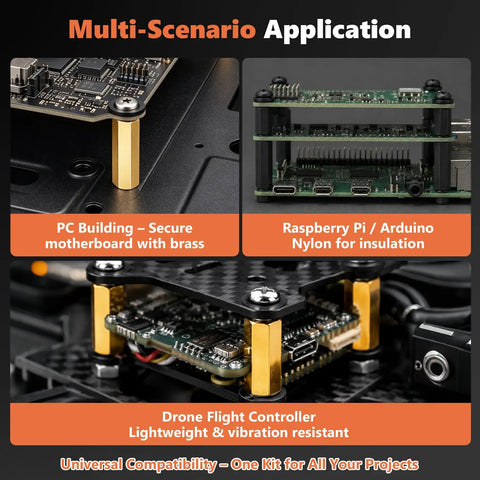 Multi-Scenario Application

PC Building – Secure motherboard with brass

Raspberry Pi / Arduino Nylon for insulation

Drone Flight Controller Lightweight & vibration resistant

Universal Compatibility – One Kit for All Your Projects