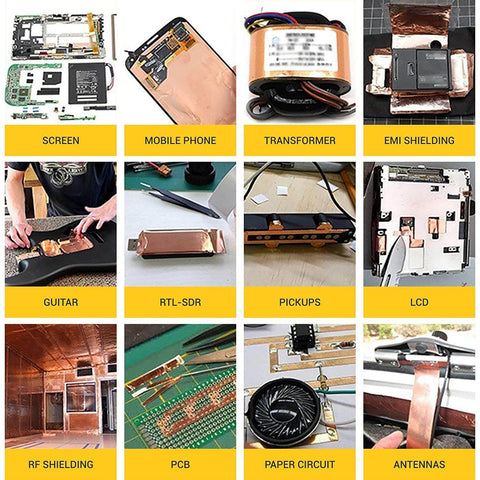 SCREEN

MOBILE PHONE

TRANSFORMER

EMI SHIELDING

GUITAR

RTL-SDR

PICKUPS

LCD

RF SHIELDING

PCB

PAPER CIRCUIT

ANTENNAS